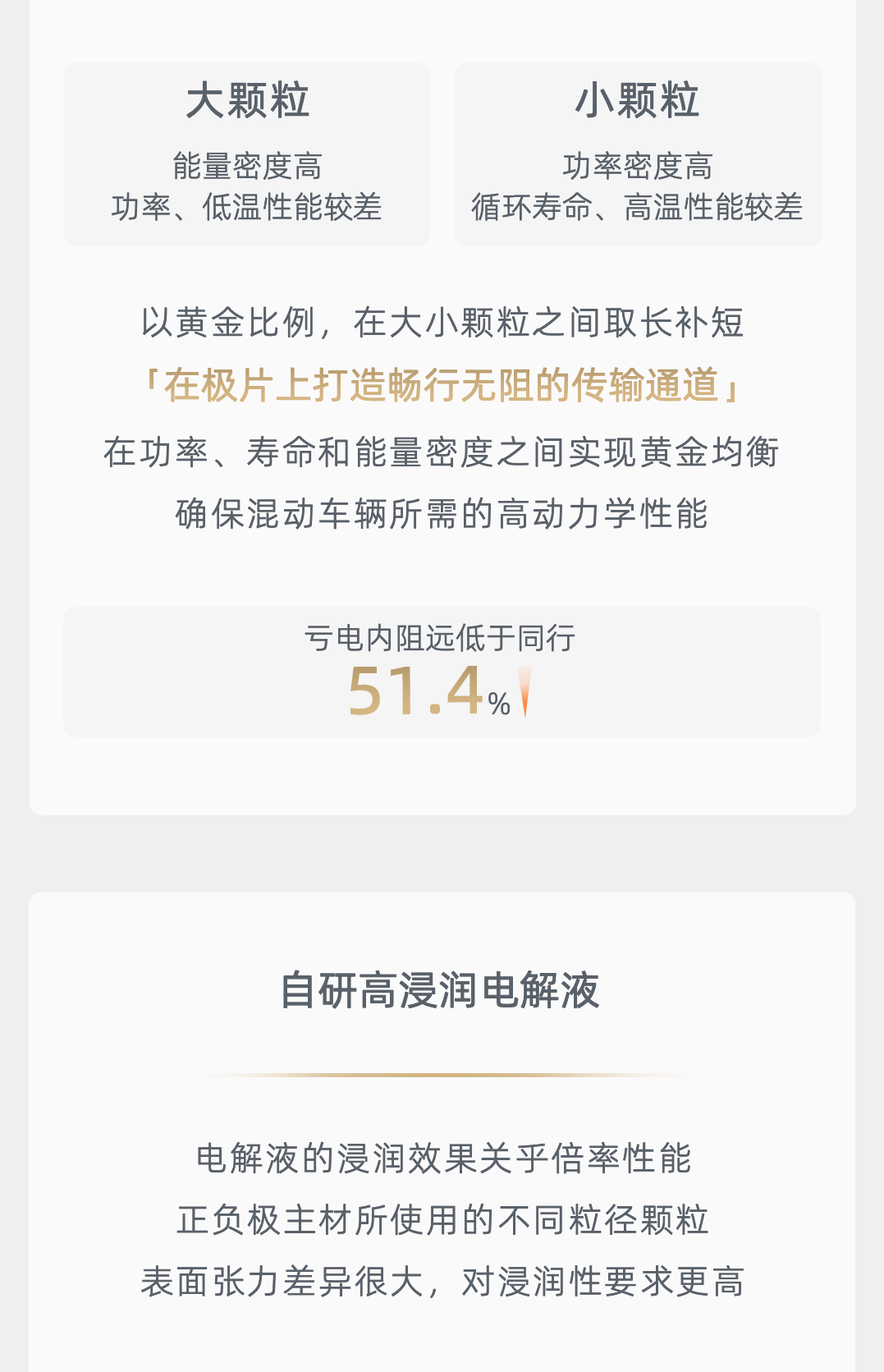 大颗粒

能量密度高
功率、低温性能较差

小颗粒

功率密度高
循环寿命、高温性能较差

以黄金比例，在大小颗粒之间取长补短
「在极片上打造畅行无阻的传输通道」
在功率、寿命和能量密度之间实现黄金均衡
确保混动车辆所需的高动力学性能

亏电内阻远低于同行
51.4%

自研高浸润电解液

电解液的浸润效果关乎倍率性能
正负极主材所使用的不同粒径颗粒
表面张力差异很大，对浸润性要求更高